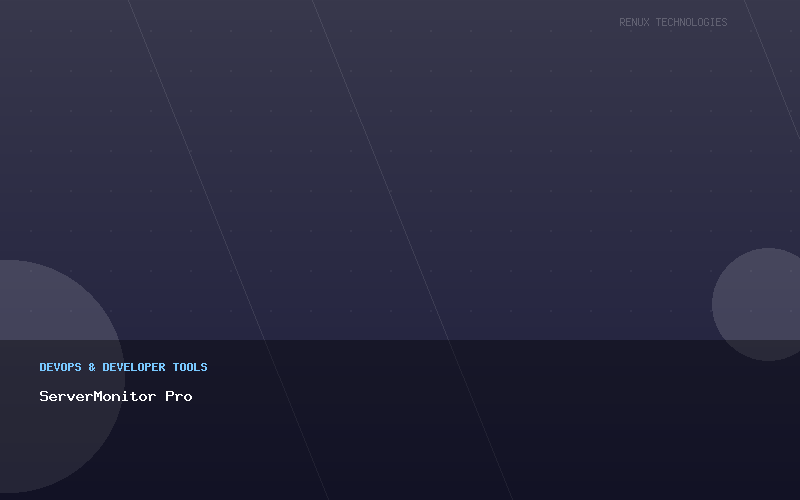 RENUX TECHNOLOGIES

DEVOPS & DEVELOPER TOOLS

ServerMonitor Pro