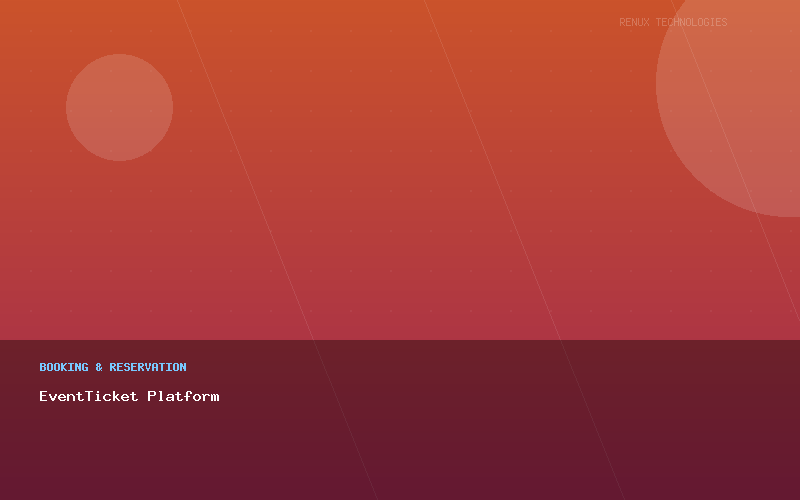 RENUX TECHNOLOGIES

BOOKING & RESERVATION

EventTicket Platform