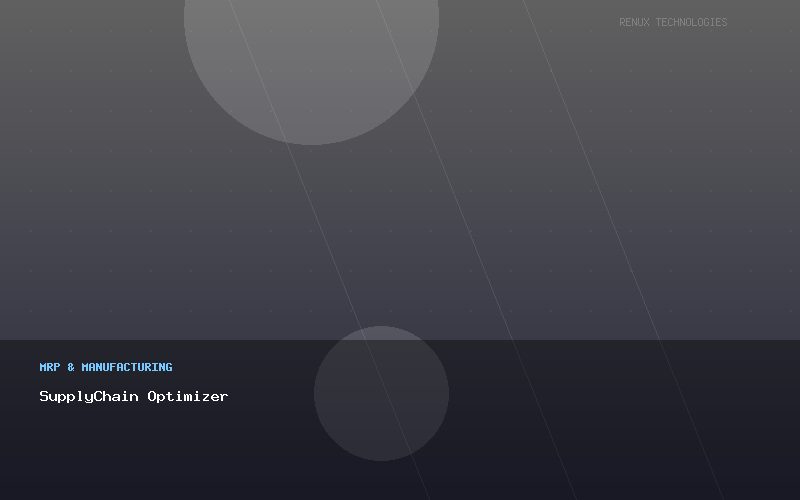 RENUX TECHNOLOGIES

MRP & MANUFACTURING

SupplyChain Optimizer