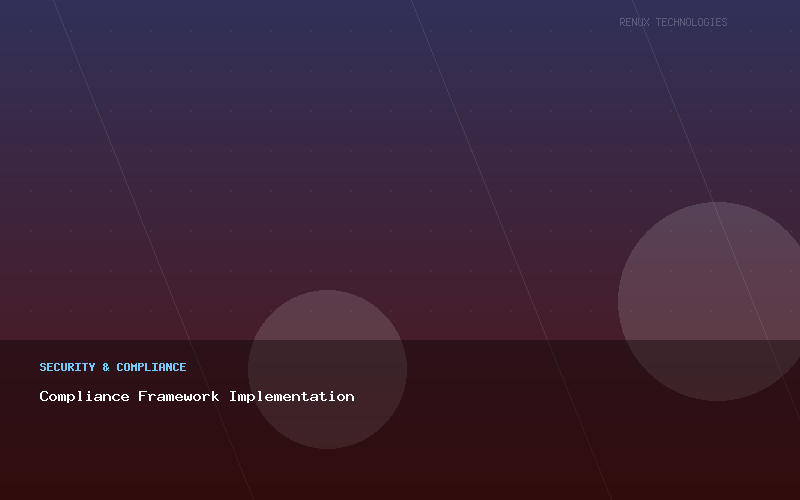 RENUX TECHNOLOGIES

SECURITY & COMPLIANCE

Compliance Framework Implementation