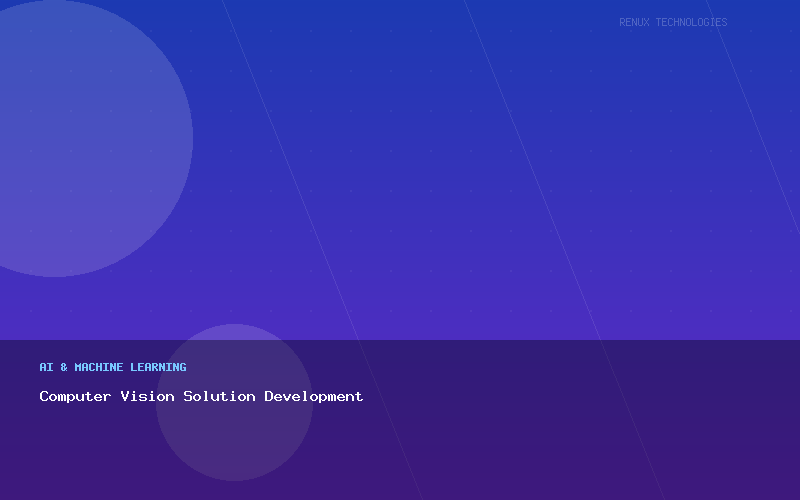 RENUX TECHNOLOGIES

AI & MACHINE LEARNING

Computer Vision Solution Development