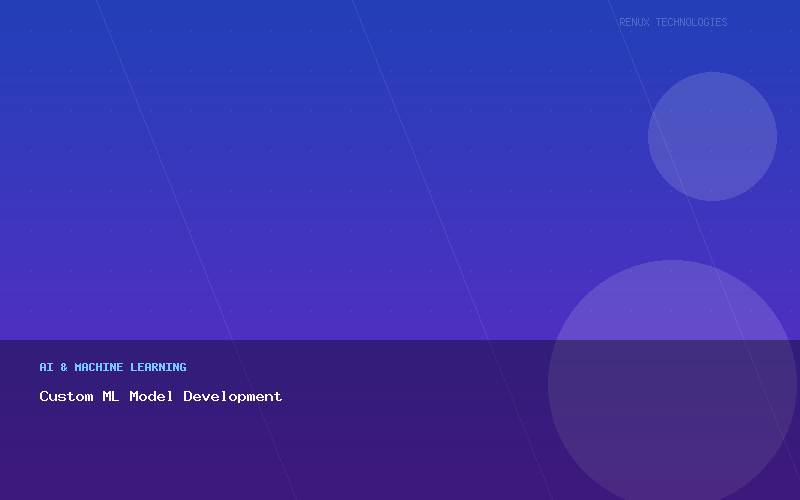 RENUX TECHNOLOGIES

AI & MACHINE LEARNING

Custom ML Model Development