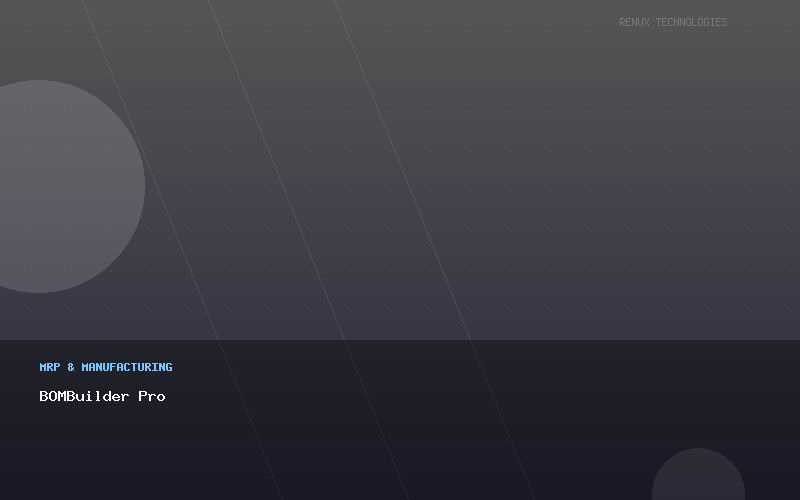 RENUX TECHNOLOGIES

MRP & MANUFACTURING

BOMBuilder Pro