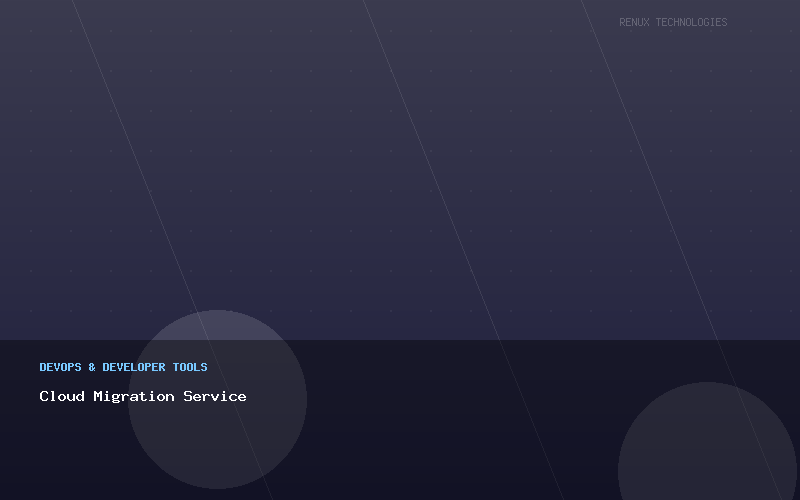 RENUX TECHNOLOGIES

DEVOPS & DEVELOPER TOOLS

Cloud Migration Service