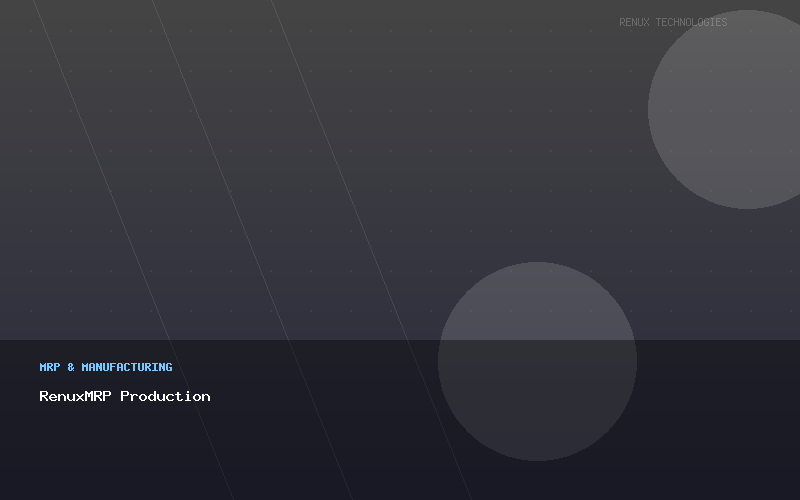 RENUX TECHNOLOGIES

MRP & MANUFACTURING

RenuxMRP Production