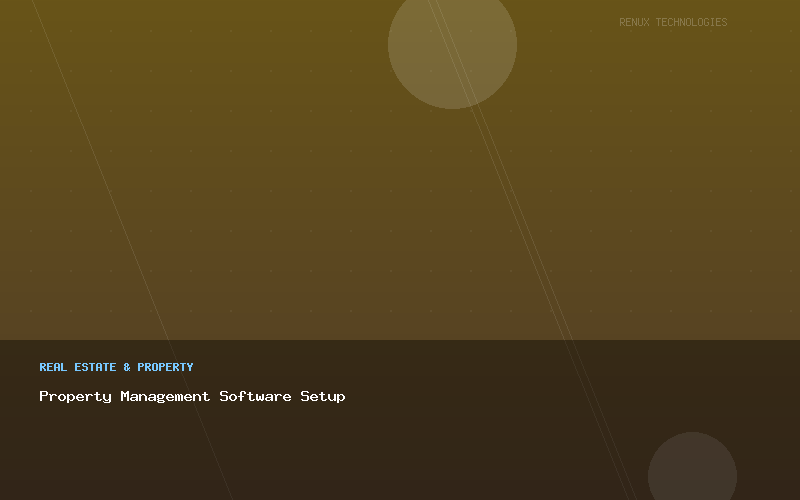 RENUX TECHNOLOGIES

REAL ESTATE & PROPERTY

Property Management Software Setup