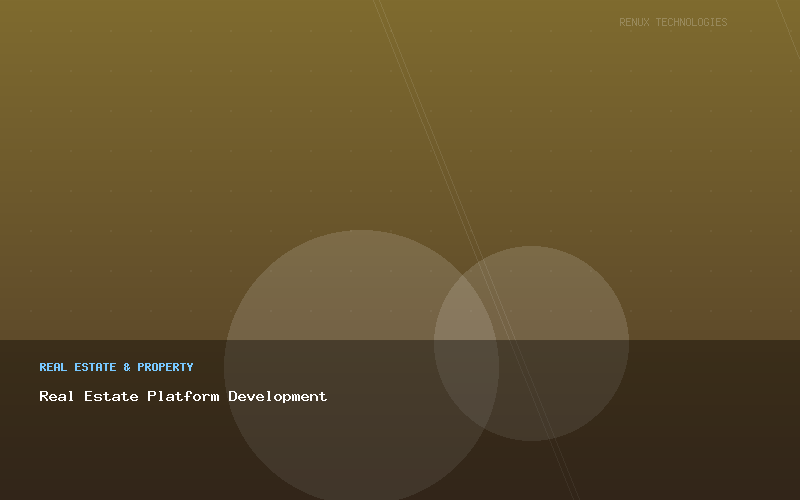 RENUX TECHNOLOGIES

REAL ESTATE & PROPERTY

Real Estate Platform Development