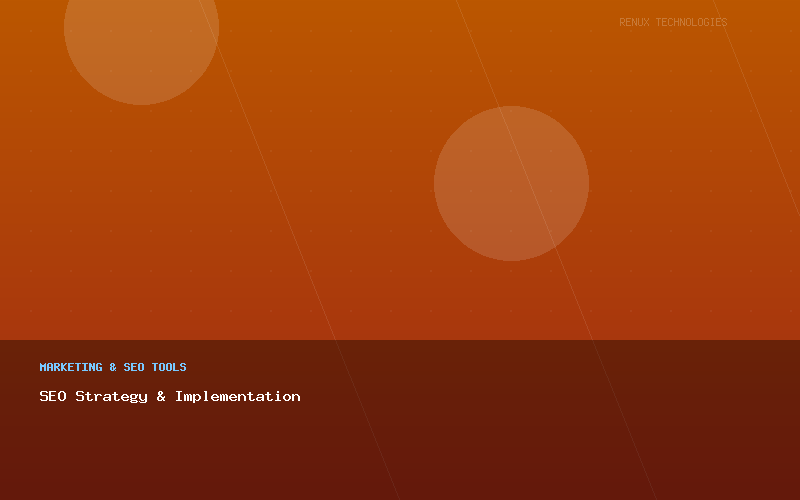 RENUX TECHNOLOGIES

MARKETING & SEO TOOLS

SEO Strategy & Implementation