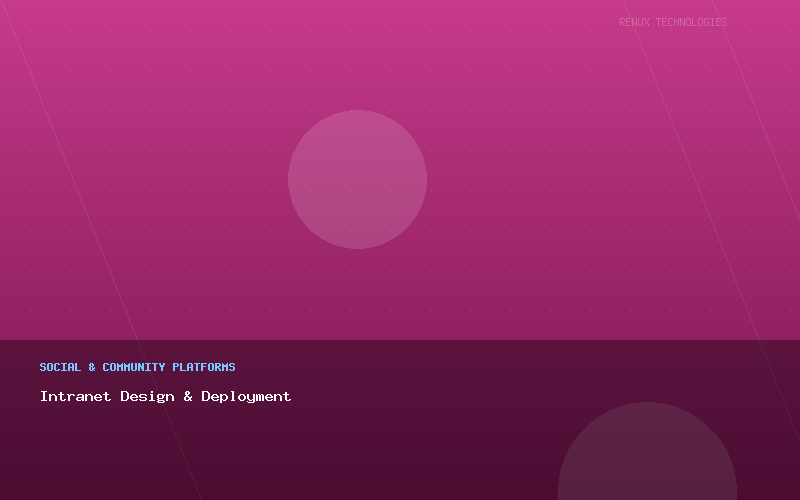 RENUX TECHNOLOGIES

SOCIAL & COMMUNITY PLATFORMS

Intranet Design & Deployment