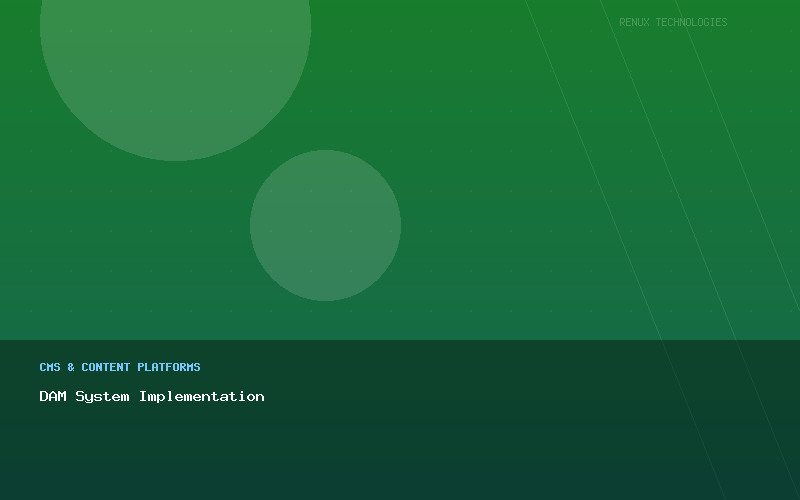 RENUX TECHNOLOGIES

CMS & CONTENT PLATFORMS

DAM System Implementation