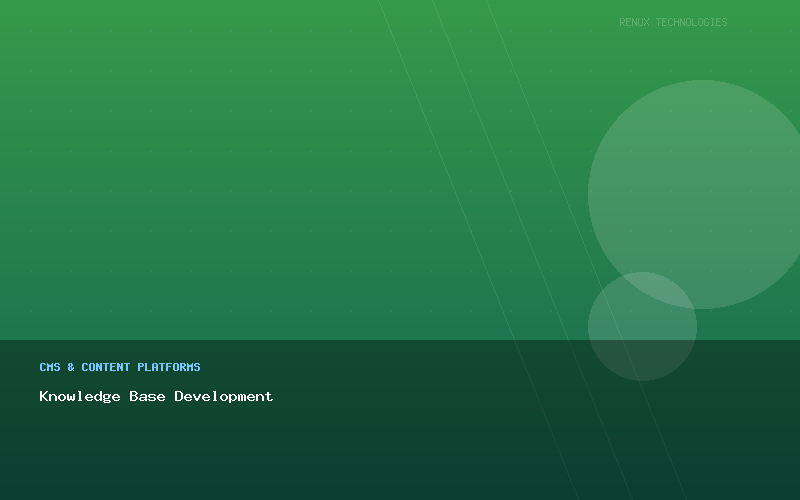 RENUX TECHNOLOGIES

CMS & CONTENT PLATFORMS

Knowledge Base Development