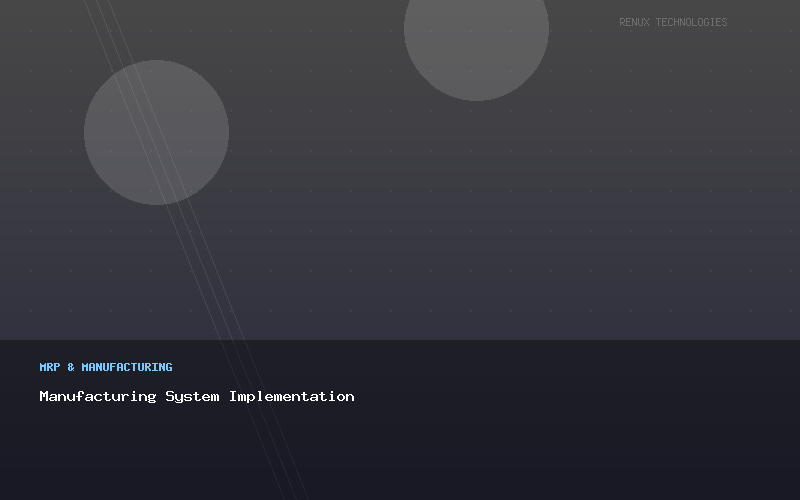 RENUX TECHNOLOGIES

MRP & MANUFACTURING

Manufacturing System Implementation