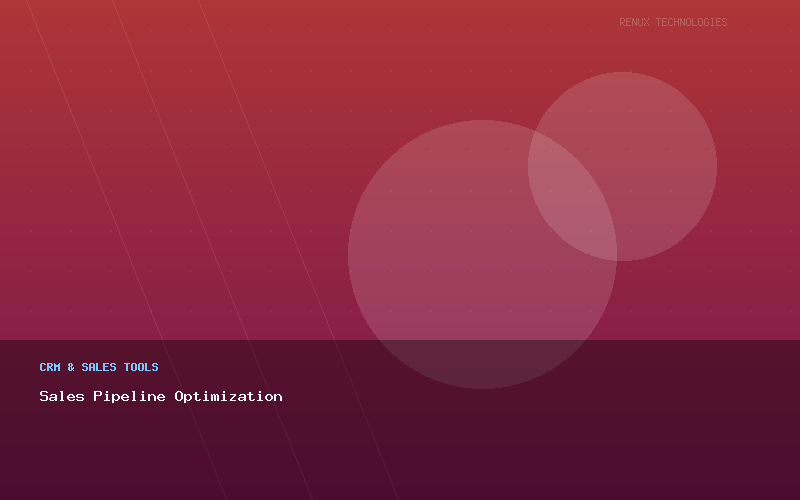 RENUX TECHNOLOGIES

CRM & SALES TOOLS

Sales Pipeline Optimization